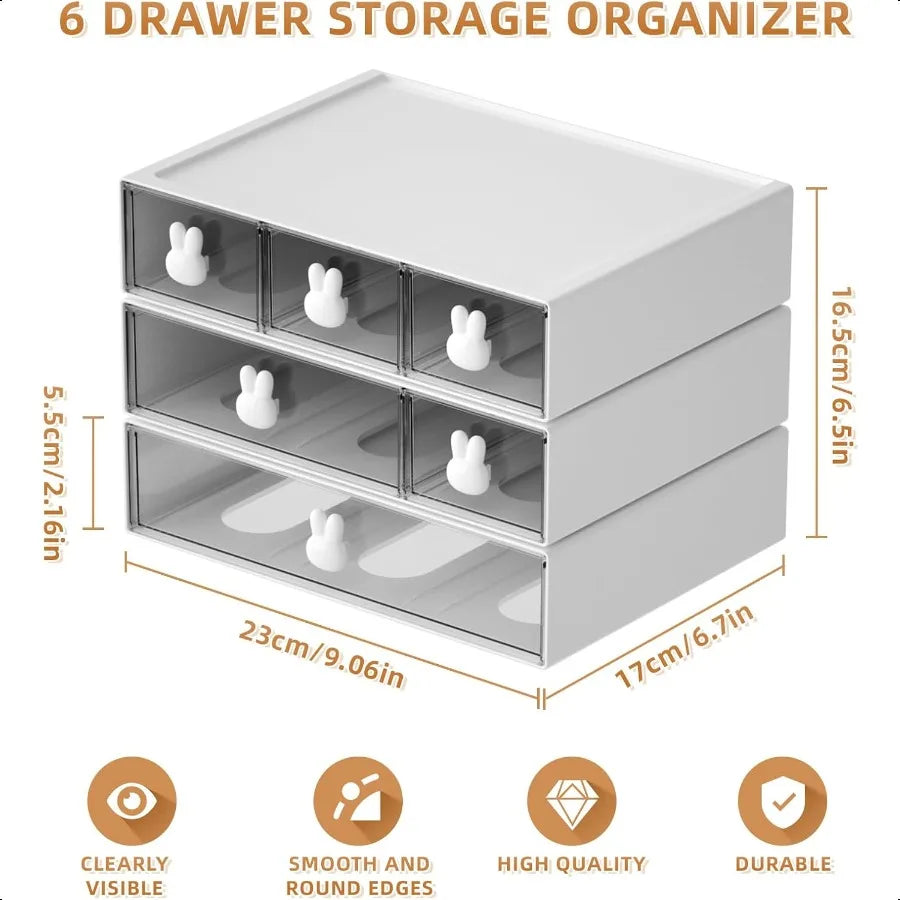 6 DRAWER STORAGE ORGANIZER

16.5cm/6.5in

5.5cm/2.16in

23cm/9.06in

17cm/6.7in

CLEARLY VISIBLE

SMOOTH AND ROUND EDGES

HIGH QUALITY

DURABLE