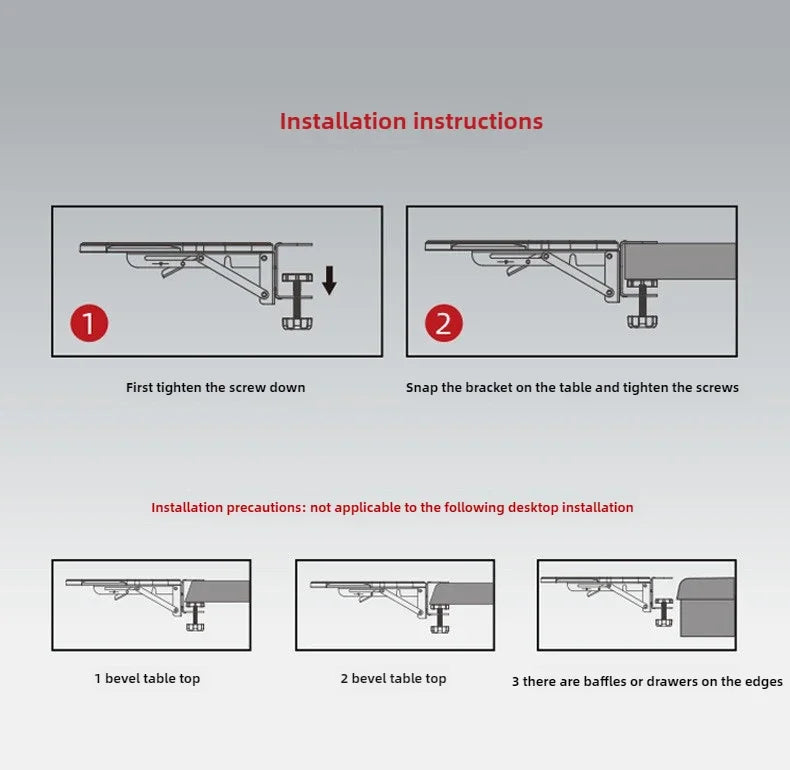 Installation instructions

1

First tighten the screw down

2

Snap the bracket on the table and tighten the screws

Installation precautions: not applicable to the following desktop installation

1 bevel table top

2 bevel table top

3 there are baffles or drawers on the edges