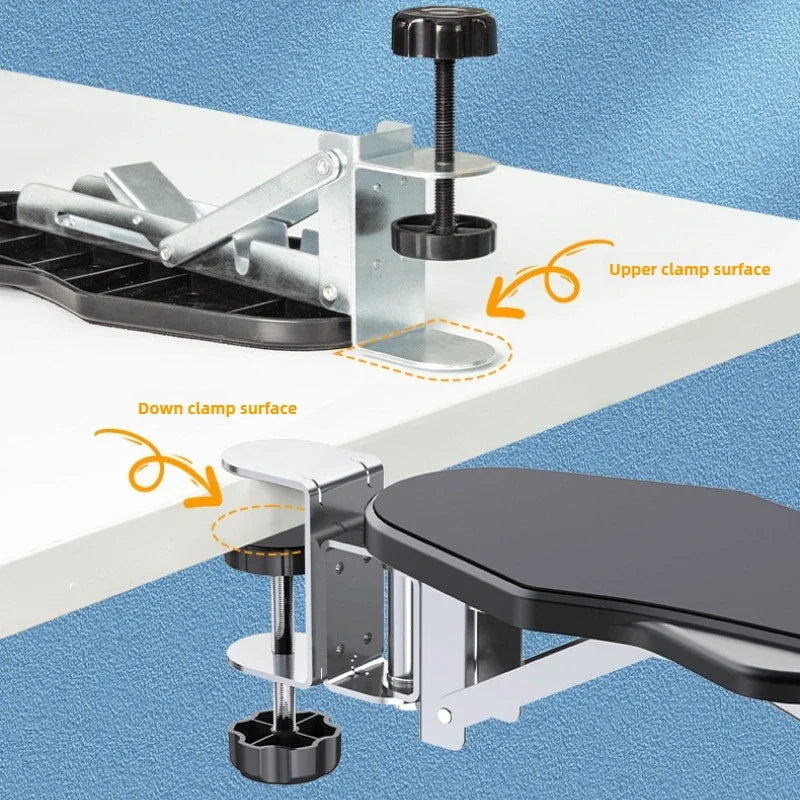 Upper clamp surface

Down clamp surface